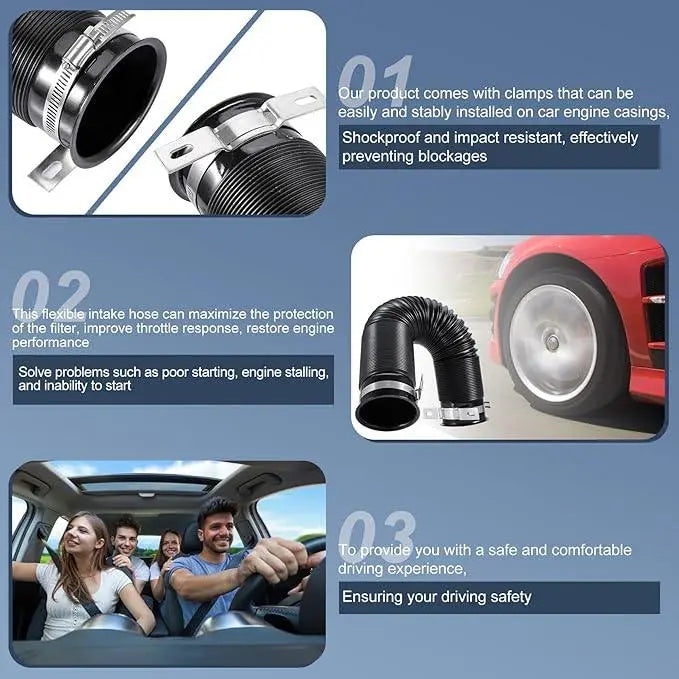 01

Our product comes with clamps that can be easily and stably installed on car engine casings,

Shockproof and impact resistant, effectively preventing blockages

02

This flexible intake hose can maximize the protection of the filter, improve throttle response, restore engine performance

Solve problems such as poor starting, engine stalling, and inability to start

03

To provide you with a safe and comfortable driving experience,

Ensuring your driving safety